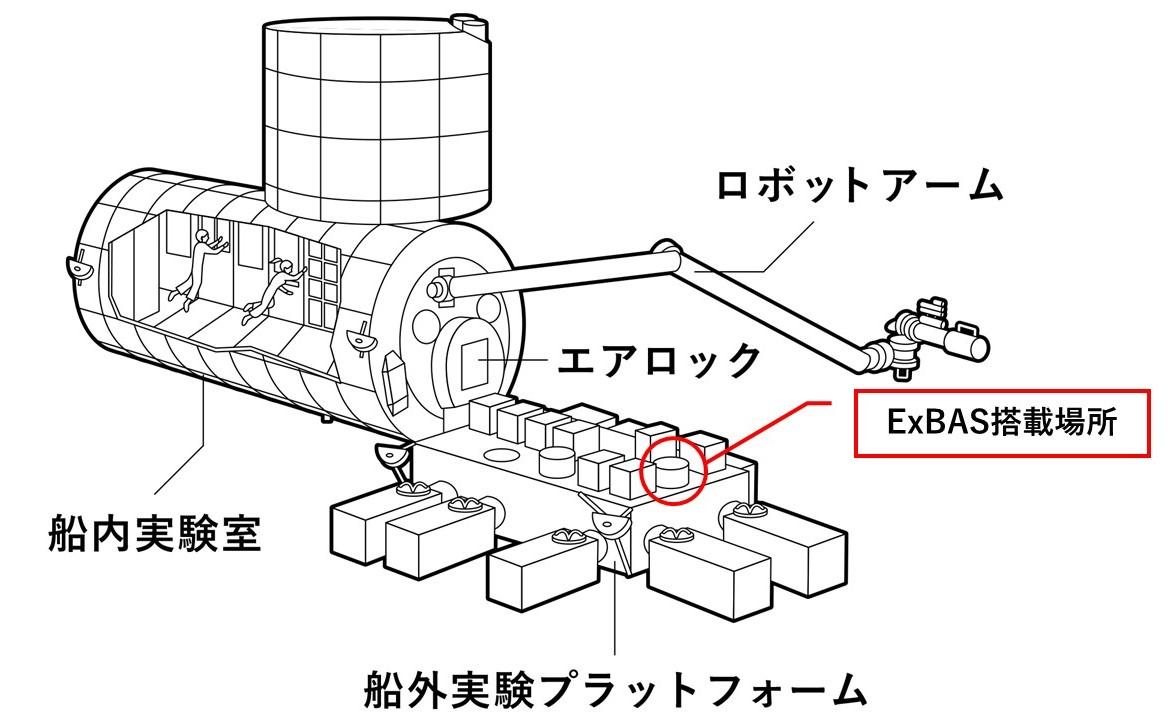 ロボットアーム

エアロック

ExBAS搭載場所

船内実験室

船外実験プラットフォーム