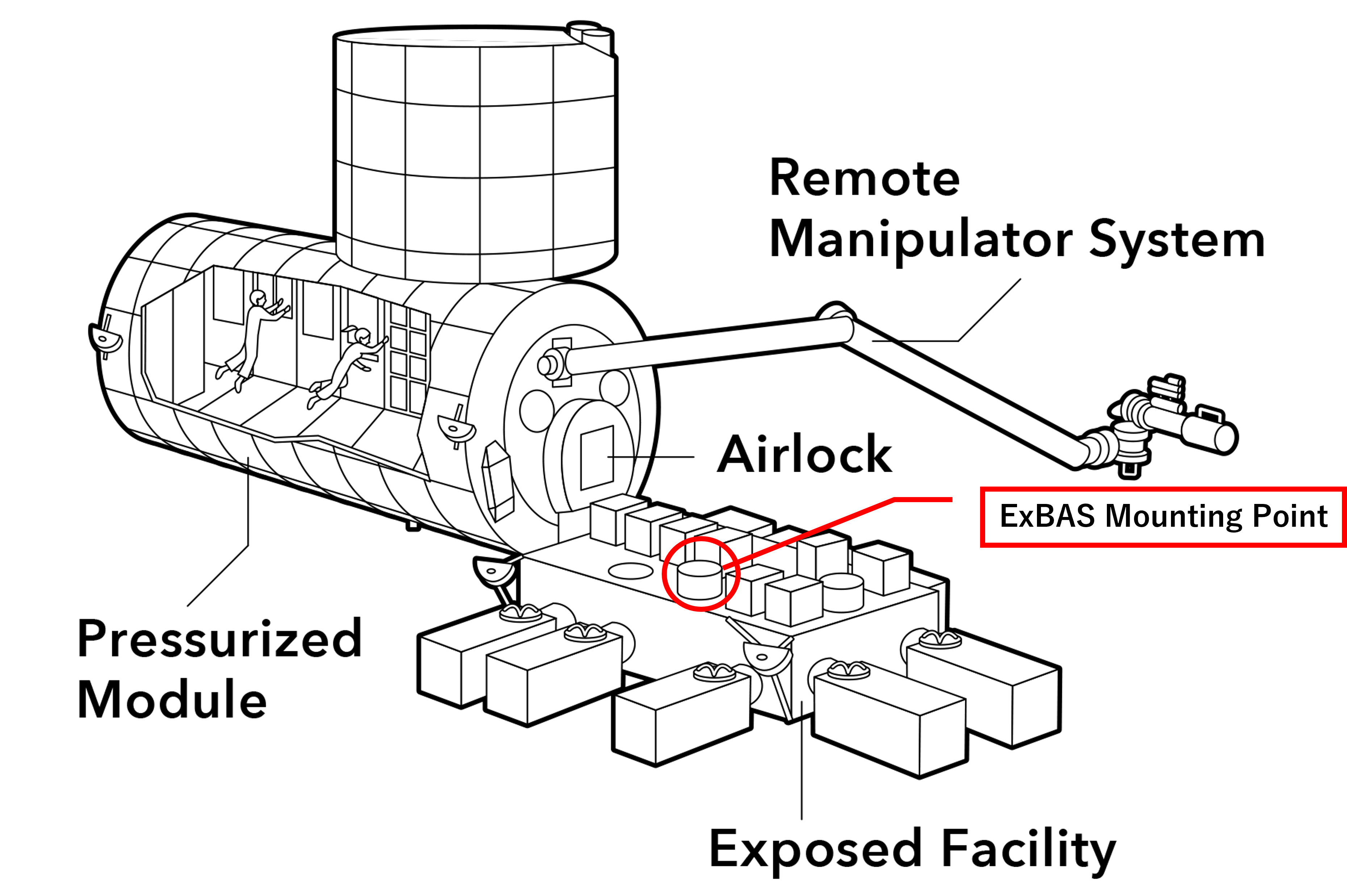 Remote Manipulator System

Airlock

ExBAS Mounting Point

Pressurized Module

Exposed Facility