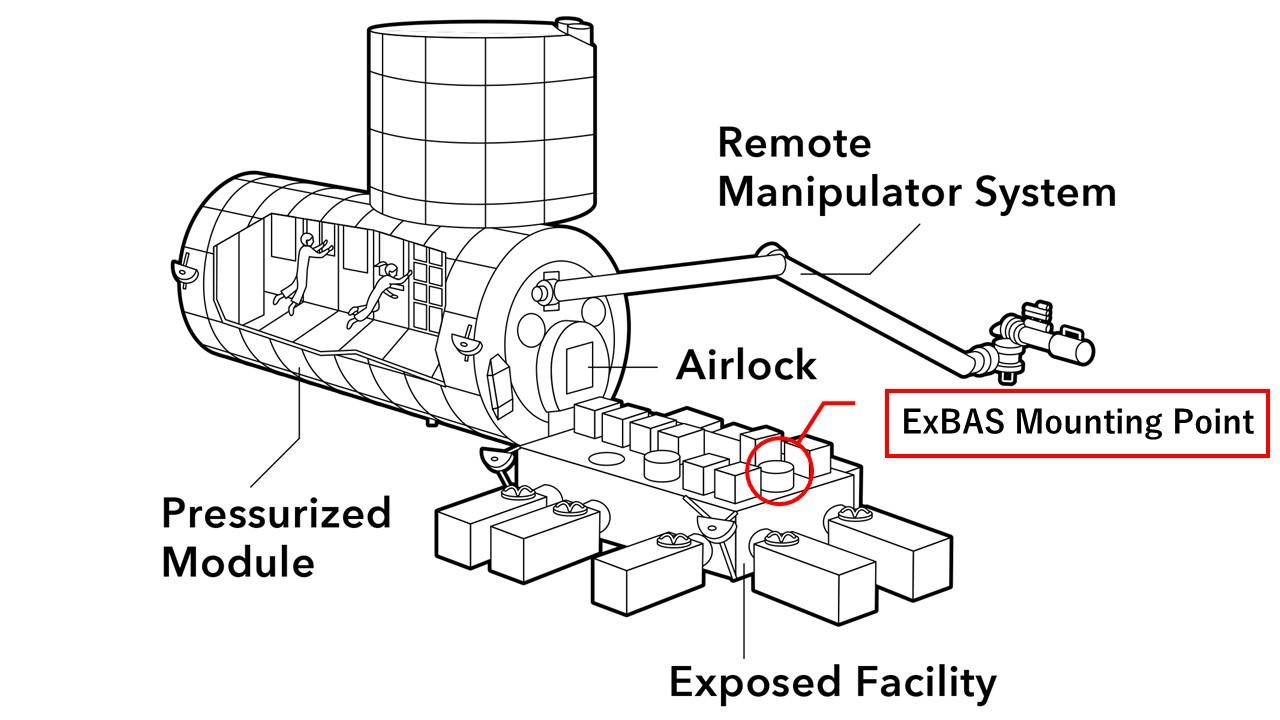 Remote Manipulator System

Airlock

ExBAS Mounting Point

Pressurized Module

Exposed Facility